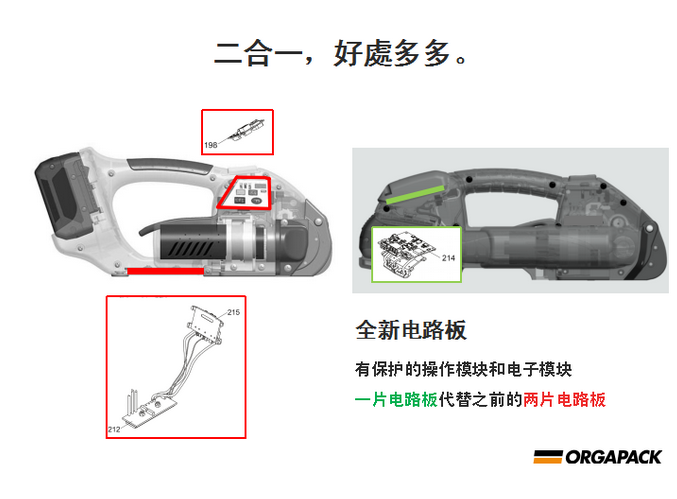 二合一，好處多多。

198

215

212

214

全新电路板

有保护的操作模块和电子模块

一片电路板代替之前的两片电路板

ORGAPACK